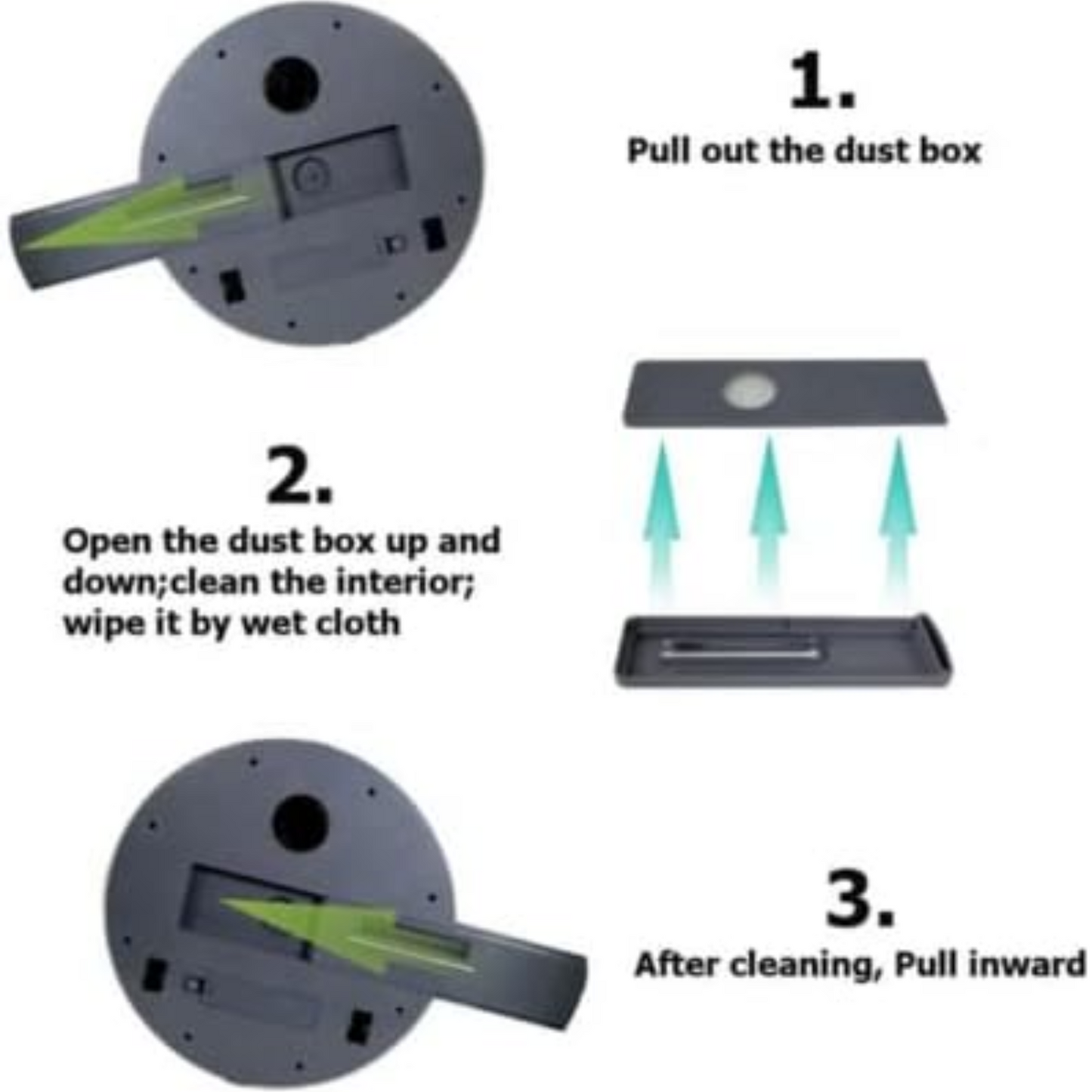 1.
Pull out the dust box

2.
Open the dust box up and down;clean the interior; wipe it by wet cloth

3.
After cleaning, Pull inward