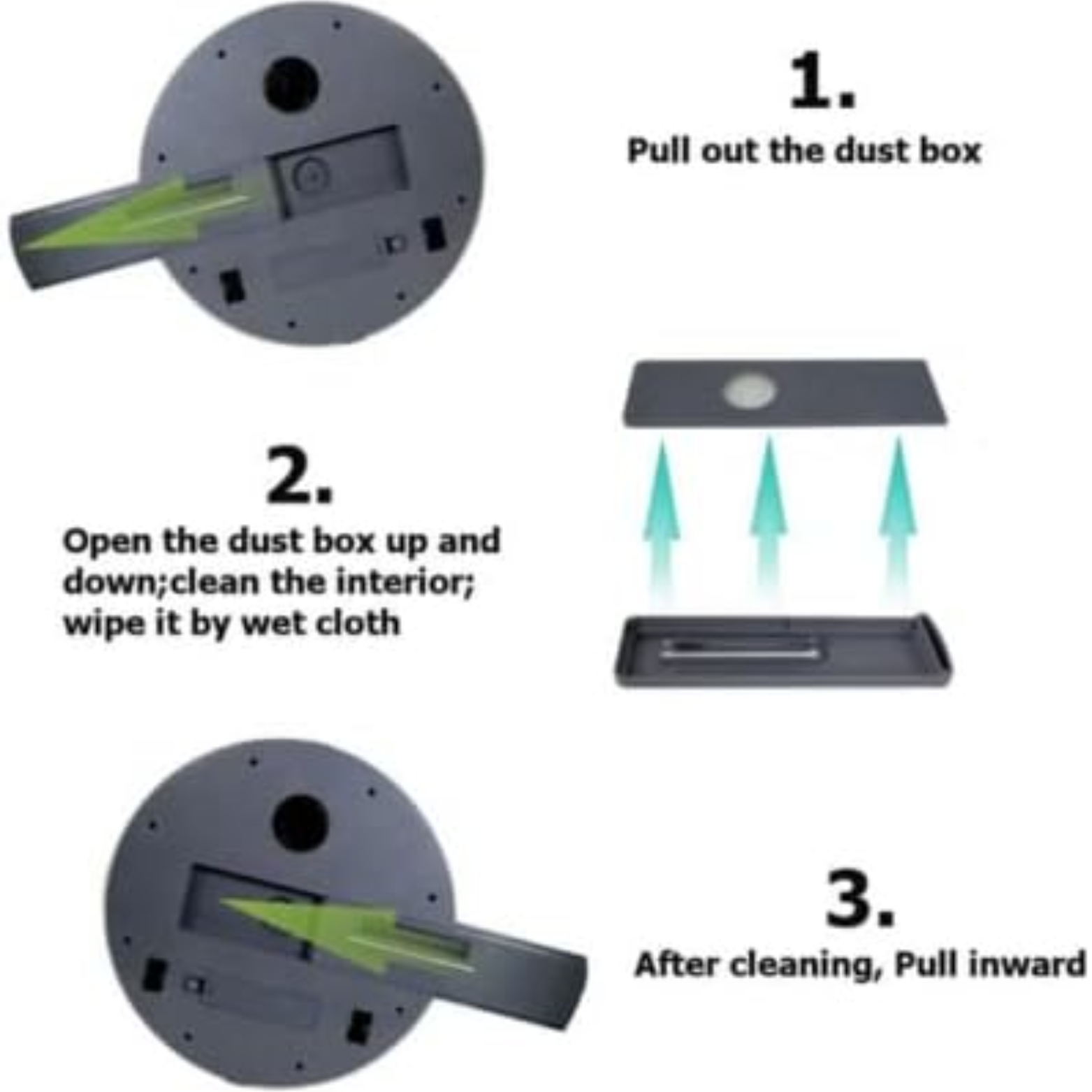 1.
Pull out the dust box

2.
Open the dust box up and down;clean the interior; wipe it by wet cloth

3.
After cleaning, Pull inward