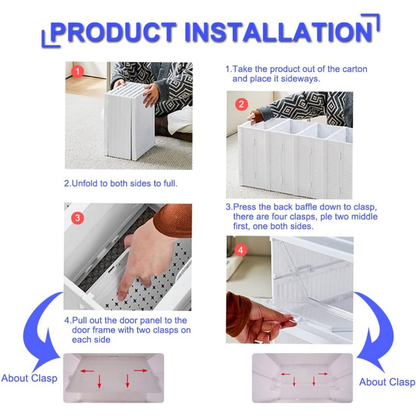 PRODUCT INSTALLATION

1

1.Take the product out of the carton and place it sideways.

2

2.Unfold to both sides to full.

3

3.Press the back baffle down to clasp, there are four clasps, ple two middle first, one both sides.

4

4.Pull out the door panel to the door frame with two clasps on each side

About Clasp

About Clasp